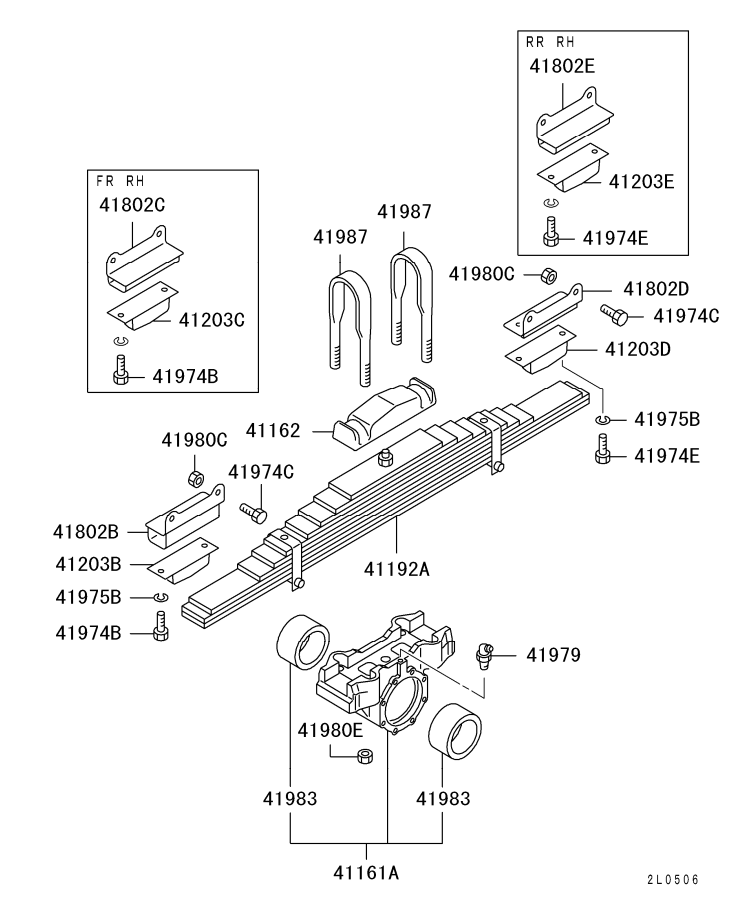 RR RH
41802E
41203E
41974E

FR RH
41802C
41203C
41974B

41987
41987
41980C
41802D
41974C
41203D
41975B
41974E
41162
41980C
41974C
41802B
41203B
41975B
41974B
41192A
41979
41980E
41983
41983
41161A
2L0506