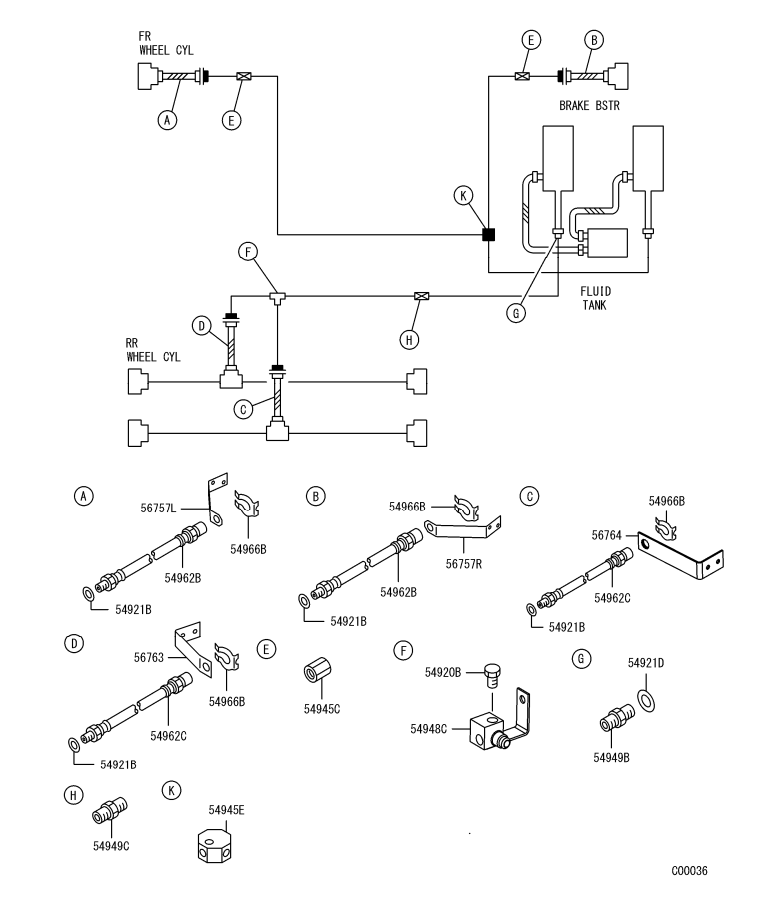 FR
WHEEL CYL

A

E

E

B

BRAKE BSTR

K

F

FLUID
TANK

G

D

H

RR
WHEEL CYL

C

A

56757L

54966B

54962B

54921B

B

54966B

56757R

54962B

54921B

C

54966B

56764

54962C

54921B

D

56763

54966B

54962C

54921B

E

54945C

F

54920B

54948C

G

54921D

54949B

H

54949C

K

54945E

C00036