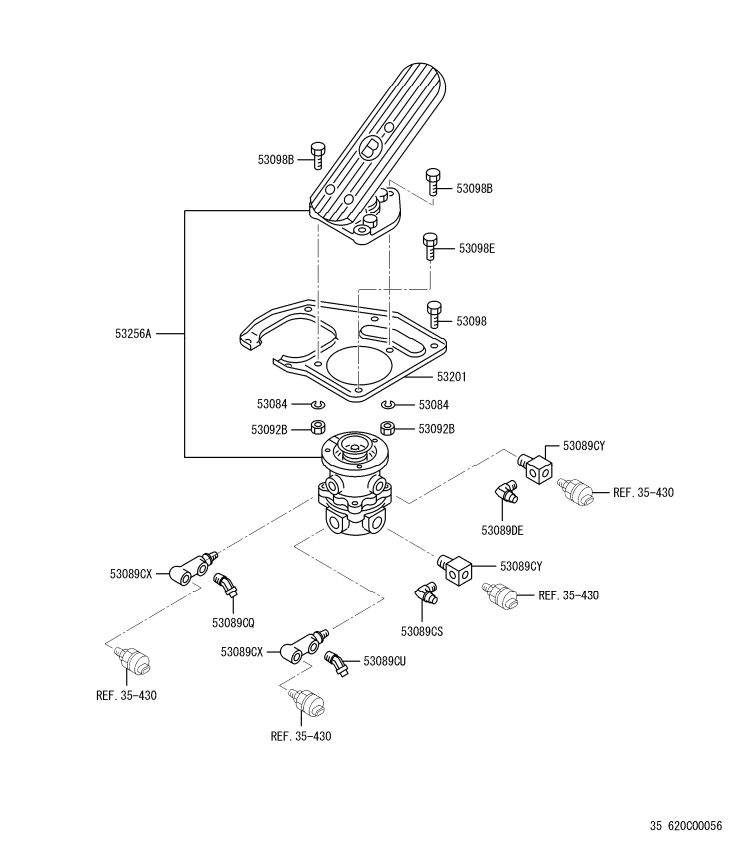 53098B
53098B
53098E
53256A
53098
53201
53084
53084
53092B
53092B
53089CY
REF. 35-430
53089DE
53089CX
53089CY
REF. 35-430
53089CQ
53089CS
53089CX
53089CU
REF. 35-430
REF. 35-430
35 620C00056