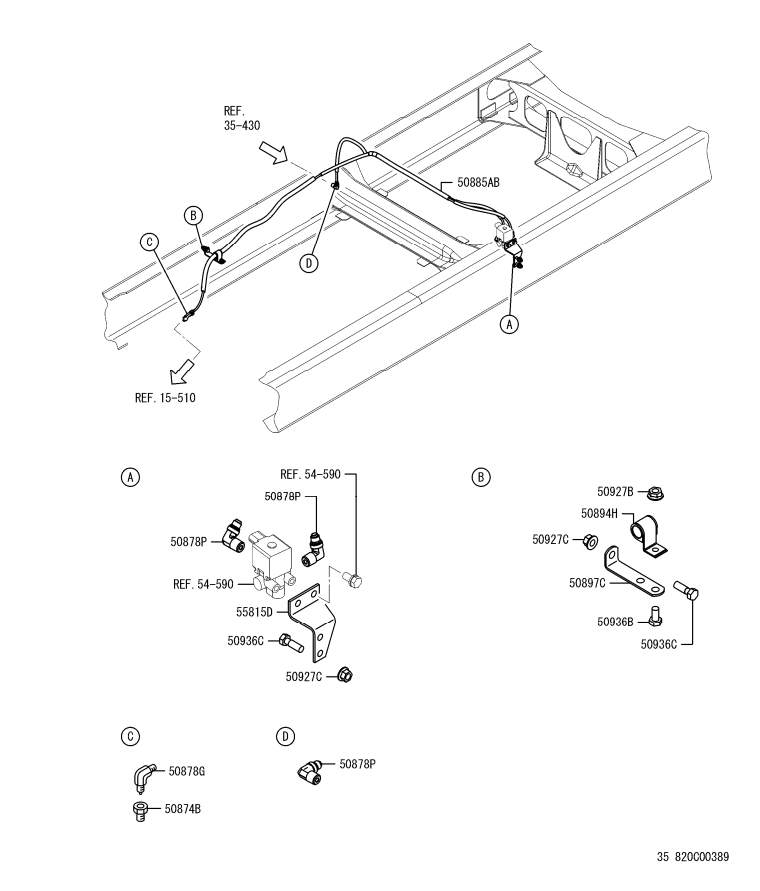 REF. 35-430

50885AB

B

C

D

A

REF. 15-510

A

REF. 54-590

50878P

50878P

REF. 54-590

55815D

50936C

50927C

B

50927B

50894H

50927C

50897C

50936B

50936C

C

50878G

50874B

D

50878P

35 820C00389