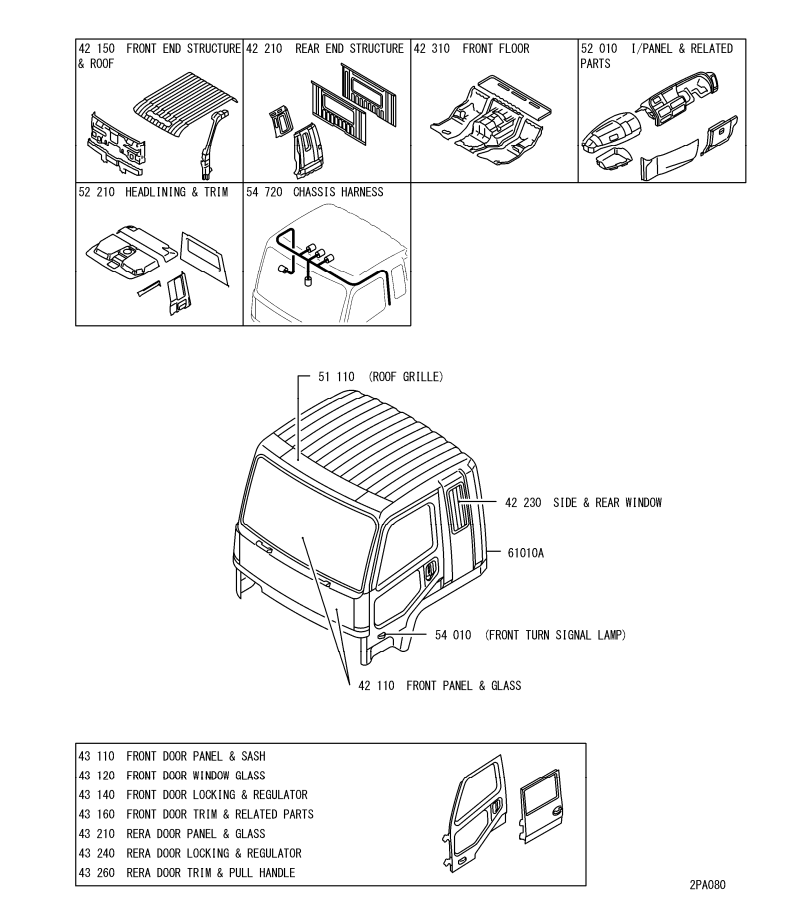 42 150 FRONT END STRUCTURE & ROOF

42 210 REAR END STRUCTURE

42 310 FRONT FLOOR

52 010 I/PANEL & RELATED PARTS

52 210 HEADLINING & TRIM

54 720 CHASSIS HARNESS

51 110 (ROOF GRILLE)

42 230 SIDE & REAR WINDOW

61010A

54 010 (FRONT TURN SIGNAL LAMP)

42 110 FRONT PANEL & GLASS

43 110 FRONT DOOR PANEL & SASH
43 120 FRONT DOOR WINDOW GLASS
43 140 FRONT DOOR LOCKING & REGULATOR
43 160 FRONT DOOR TRIM & RELATED PARTS
43 210 RERA DOOR PANEL & GLASS
43 240 RERA DOOR LOCKING & REGULATOR
43 260 RERA DOOR TRIM & PULL HANDLE

2PA080