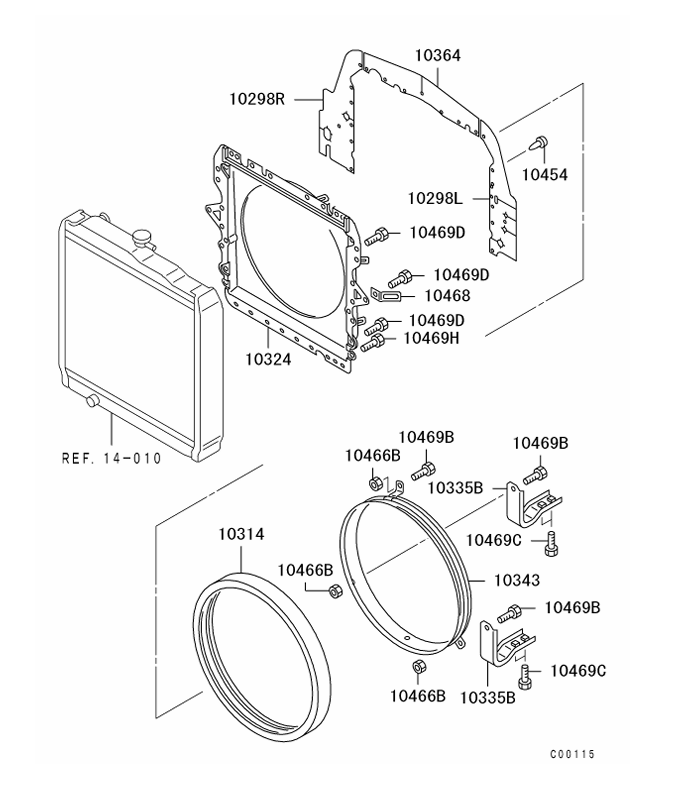 10364
10298R
10454
10298L
10469D
10469D
10468
10469D
10469H
10324
REF. 14-010
10469B
10466B
10469B
10335B
10469C
10314
10466B
10343
10469B
10469C
10466B
10335B
C00115