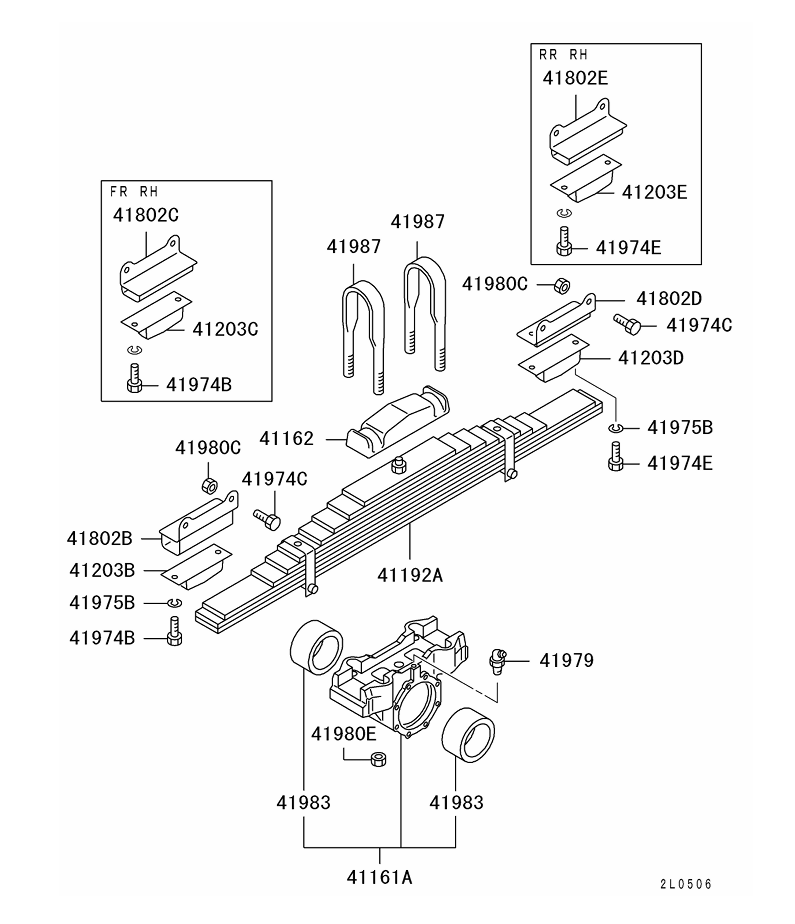 RR RH
41802E
41203E
41974E

FR RH
41802C
41203C
41974B

41987
41987
41980C
41802D
41974C
41203D
41975B
41974E
41162
41980C
41974C
41802B
41203B
41975B
41974B
41192A
41979
41980E
41983
41983
41161A
2L0506