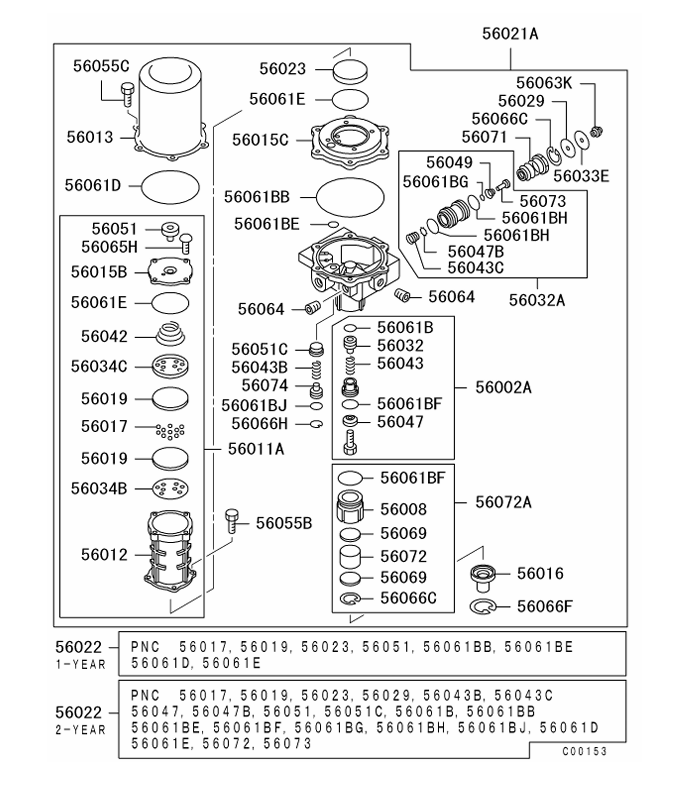 56021A

56055C
56013
56061D
56051
56065H
56015B
56061E
56042
56034C
56019
56017
56019
56034B
56012
56011A
56055B

56023
56061E
56015C
56061BB
56061BE
56064
56064
56051C
56043B
56074
56061BJ
56066H

56063K
56029
56066C
56071
56033E
56049
56061BG
56073
56061BH
56061BH
56047B
56043C
56032A

56061B
56032
56043
56061BF
56047
56002A

56061BF
56008
56069
56072
56069
56066C
56072A

56016
56066F

56022 1-YEAR
PNC 56017, 56019, 56023, 56051, 56061BB, 56061BE 56061D, 56061E

56022 2-YEAR
PNC 56017, 56019, 56023, 56029, 56043B, 56043C 56047, 56047B, 56051, 56051C, 56061B, 56061BB 56061BE, 56061BF, 56061BG, 56061BH, 56061BJ, 56061D 56061E, 56072, 56073

C00153