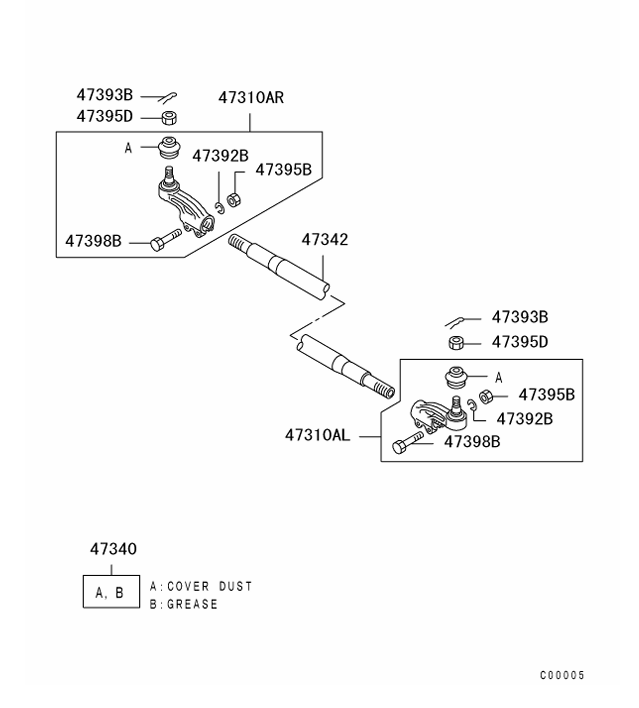 47393B
47395D
47310AR
A
47392B
47395B
47398B
47342
47393B
47395D
A
47395B
47392B
47310AL
47398B
47340
A, B
A:COVER DUST
B:GREASE
C00005