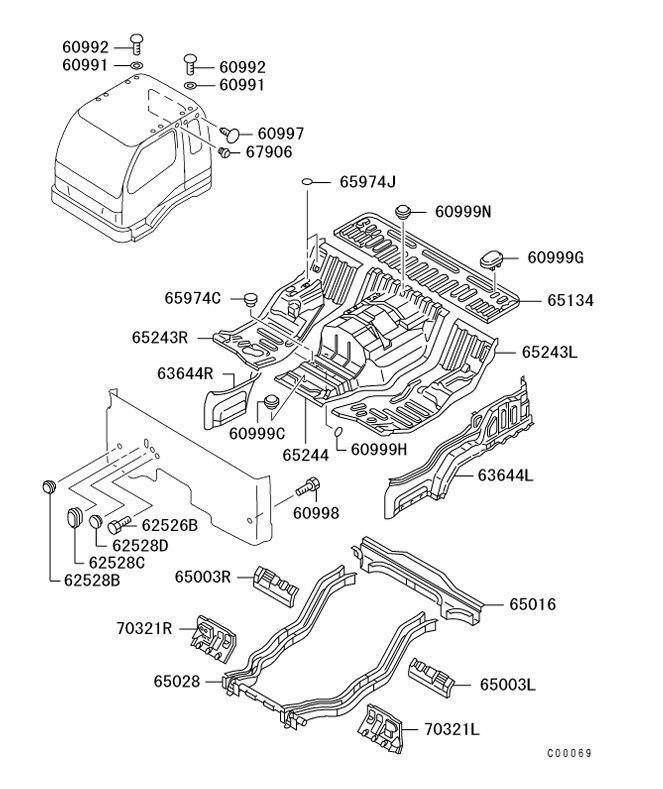 60992
60991
60992
60991
60997
67906
65974J
60999N
60999G
65974C
65134
65243R
65243L
63644R
60999C
65244
60999H
63644L
60998
62526B
62528D
62528C
62528B
65003R
65016
70321R
65028
65003L
70321L
C00069