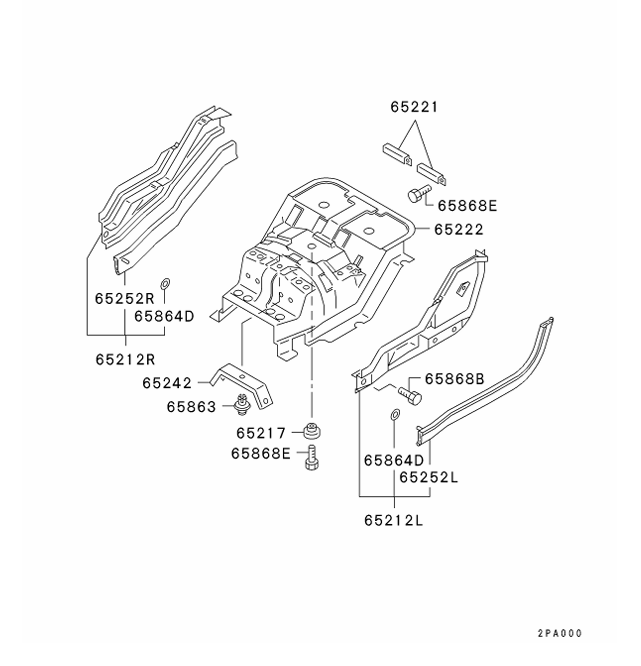 65221
65868E
65222
65252R
65864D
65212R
65242
65863
65217
65868E
65868B
65864D
65252L
65212L
2PA000