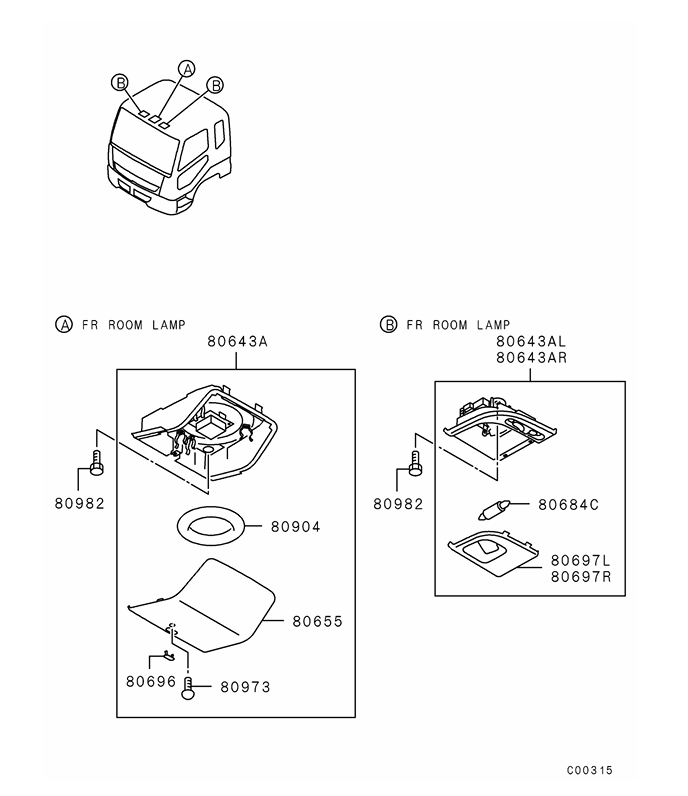 B
A
B

A FR ROOM LAMP
80643A
80982
80904
80655
80696
80973

B FR ROOM LAMP
80643AL
80643AR
80982
80684C
80697L
80697R

C00315