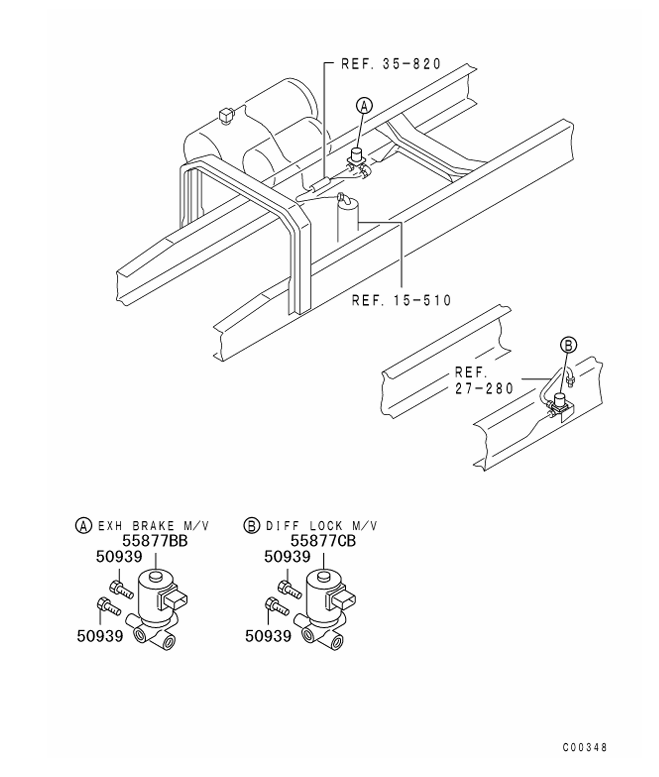 REF. 35-820

A

REF. 15-510

B

REF. 27-280

A EXH BRAKE M/V
55877BB
50939
50939

B DIFF LOCK M/V
55877CB
50939
50939

C00348