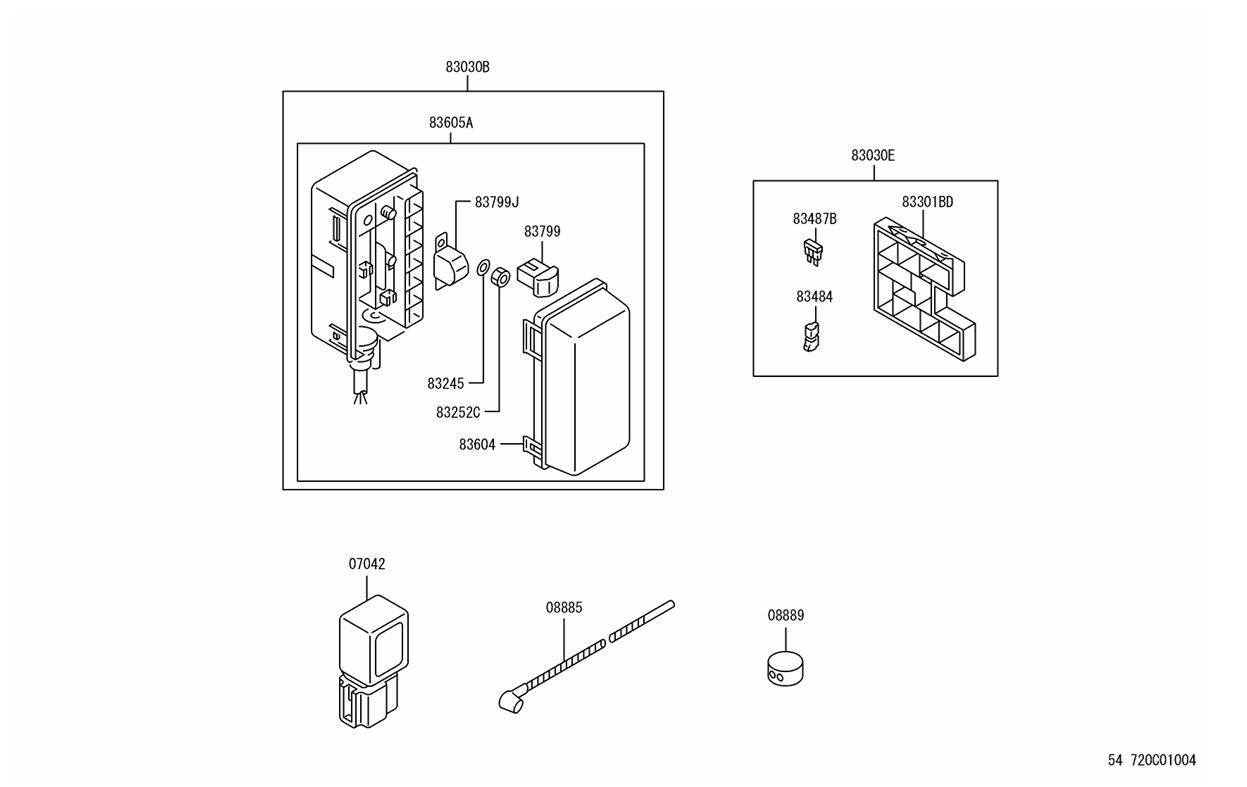 83030B
83605A
83799J
83799
83245
83252C
83604
83030E
83487B
83301BD
83484
07042
08885
08889
54 720C01004