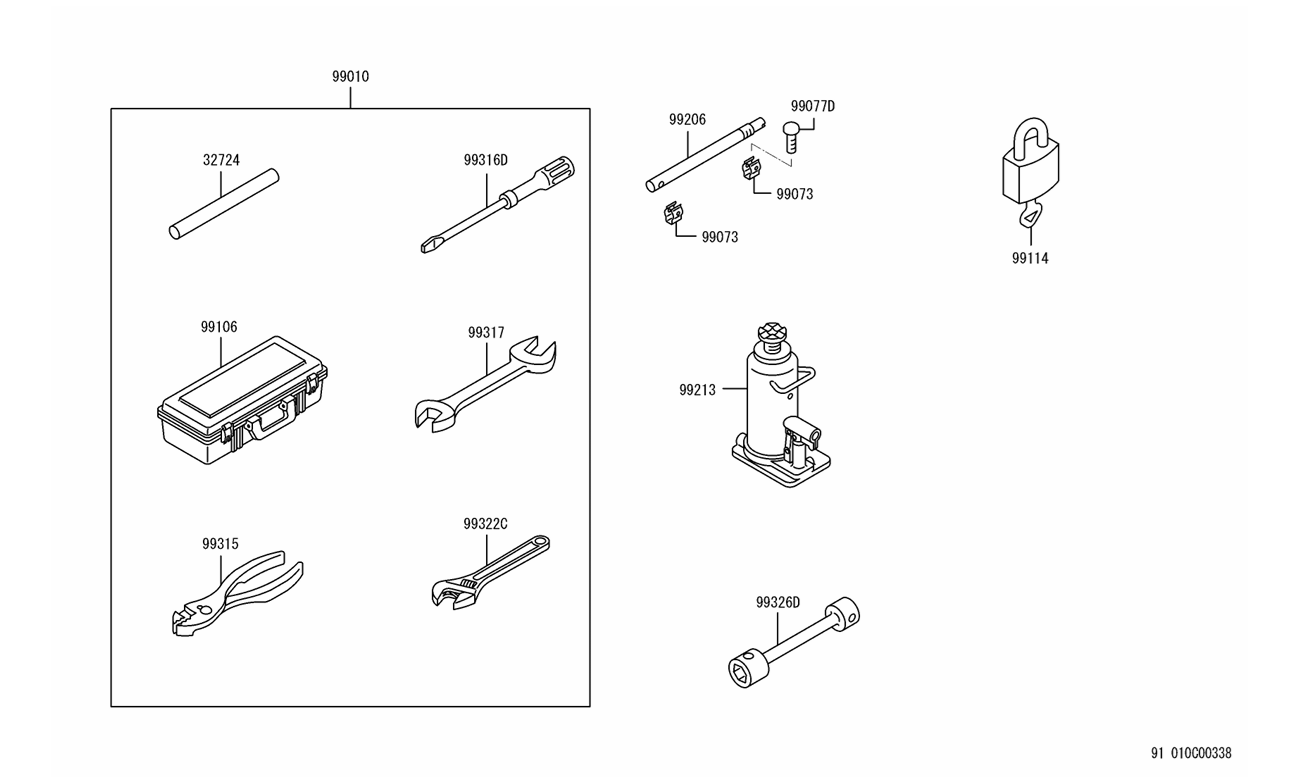 99010

32724

99316D

99106

99317

99315

99322C

99206

99077D

99073

99073

99114

99213

99326D

91 010C00338