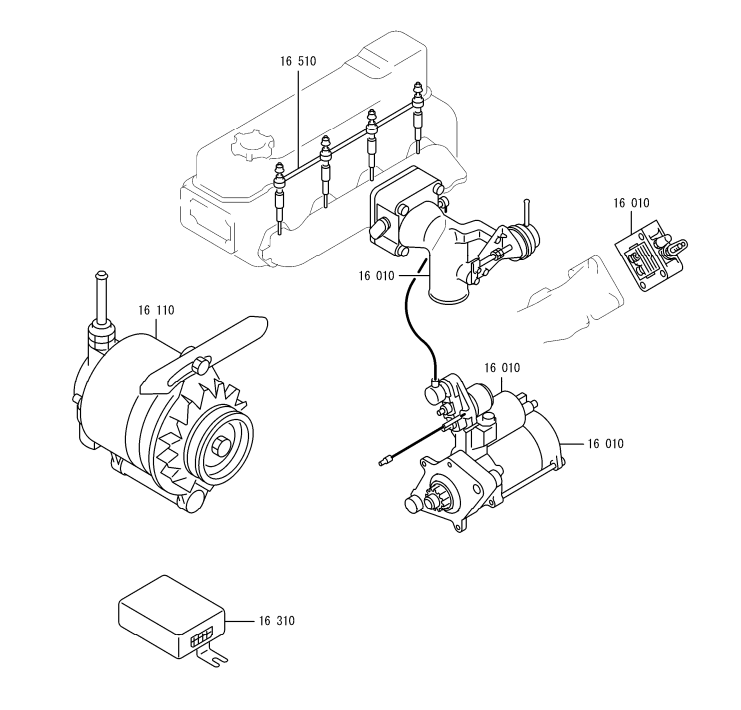 16 510

16 010

16 010

16 110

16 010

16 010

16 310