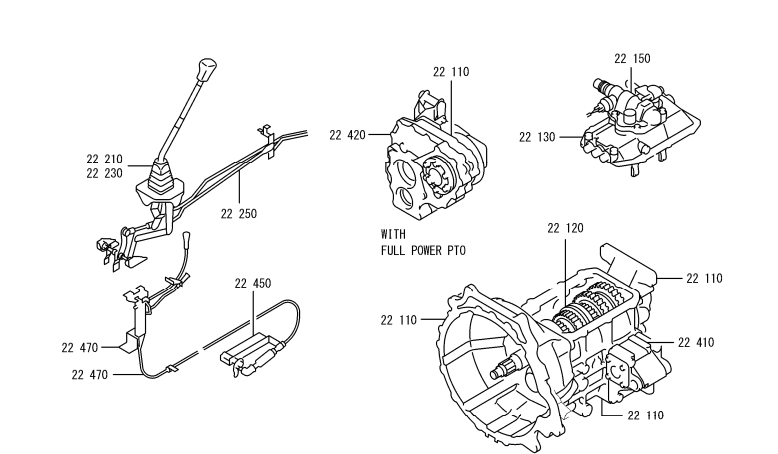 22 210
22 230

22 250

22 450

22 470

22 470

22 110

22 420

WITH
FULL POWER PTO

22 150

22 130

22 120

22 110

22 110

22 410

22 110